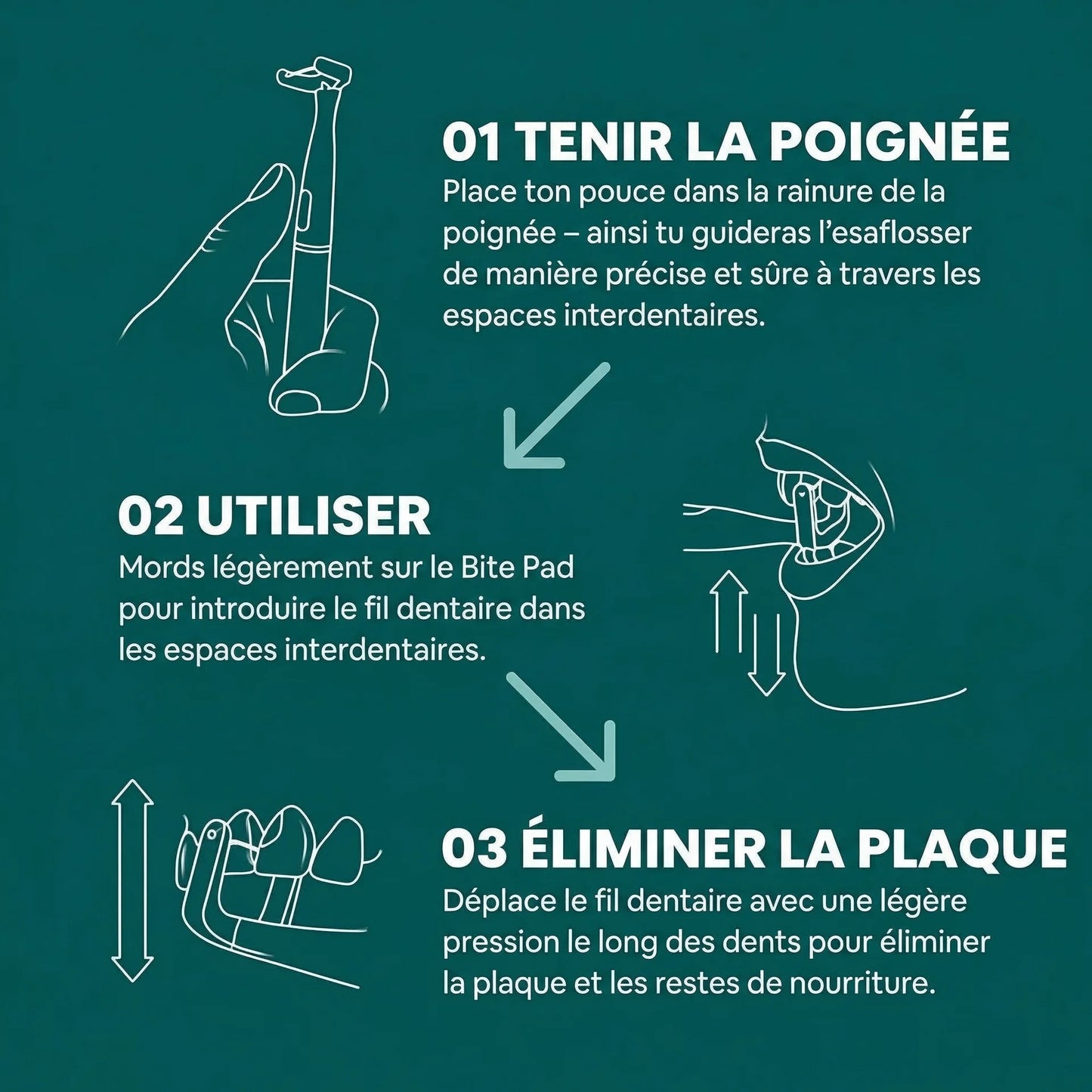 01 TENIR LA POIGNÉE
Place ton pouce dans la rainure de la poignée – ainsi tu guideras l'esaflosser de manière précise et sûre à travers les espaces interdentaires.

02 UTILISER
Mords légèrement sur le Bite Pad pour introduire le fil dentaire dans les espaces interdentaires.

03 ÉLIMINER LA PLAQUE
Déplace le fil dentaire avec une légère pression le long des dents pour éliminer la plaque et les restes de nourriture.